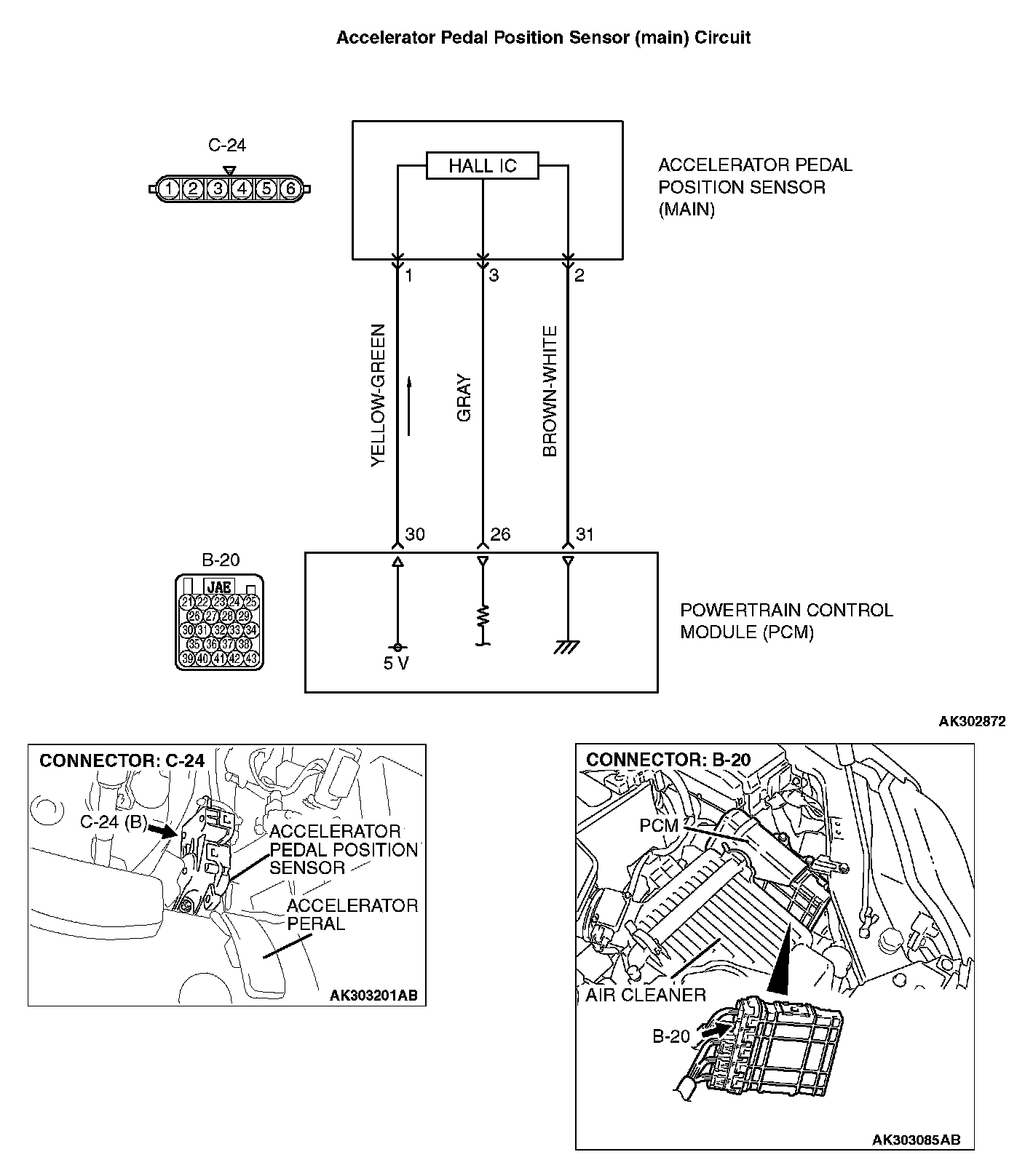 Accelerator Pedal Position Sensor (main) Circuit

C-24

1 2 3 4 5 6

HALL IC

ACCELERATOR PEDAL POSITION SENSOR (MAIN)

1 3 2

YELLOW-GREEN

GRAY

BROWN-WHITE

30 26 31

B-20

JAE

21 22 23 24 25
26 27 28 29
30 31 32 33 34
35 36 37 38
39 40 41 42 43

5 V

POWERTRAIN CONTROL MODULE (PCM)

AK302872

CONNECTOR: C-24

C-24 (B)

ACCELERATOR PEDAL POSITION SENSOR

ACCELERATOR PERAL

AK303201AB

CONNECTOR: B-20

PCM

AIR CLEANER

B-20

AK303085AB