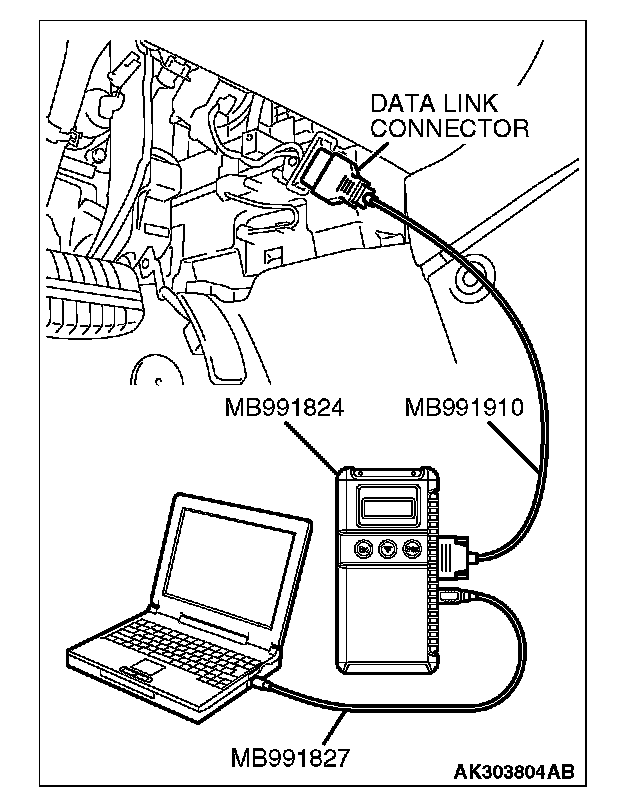 DATA LINK CONNECTOR

MB991824

MB991910

MB991827

AK303804AB