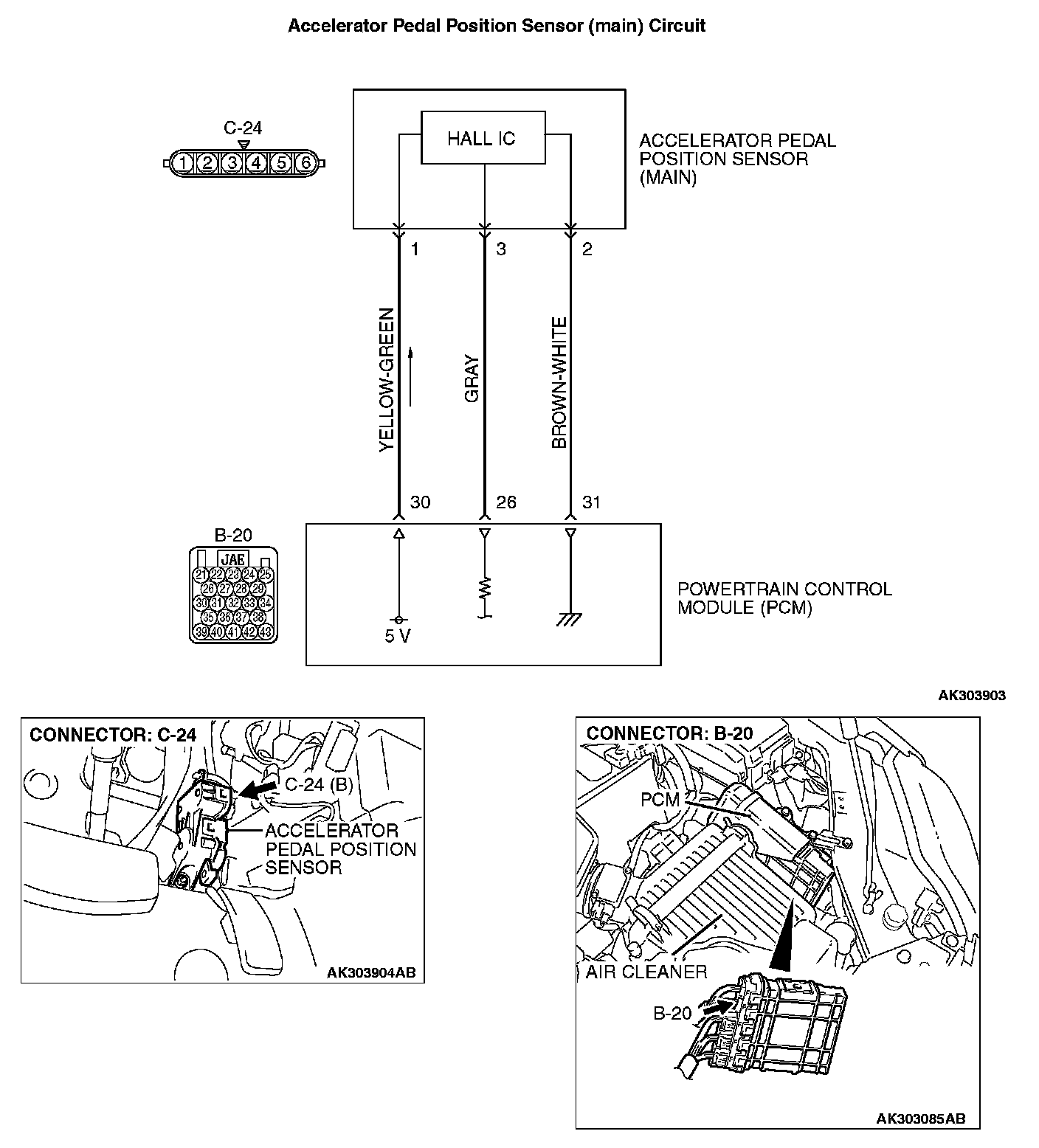 Accelerator Pedal Position Sensor (main) Circuit

C-24

1 2 3 4 5 6

HALL IC

ACCELERATOR PEDAL POSITION SENSOR (MAIN)

1 3 2

YELLOW-GREEN GRAY BROWN-WHITE

30 26 31

B-20

JAE

21 22 23 24 25
26 27 28 29
30 31 32 33 34
35 36 37 38
39 40 41 42 43

5 V

POWERTRAIN CONTROL MODULE (PCM)

AK303903

CONNECTOR: C-24

C-24 (B)

ACCELERATOR PEDAL POSITION SENSOR

AK303904AB

CONNECTOR: B-20

PCM

AIR CLEANER

B-20

AK303085AB