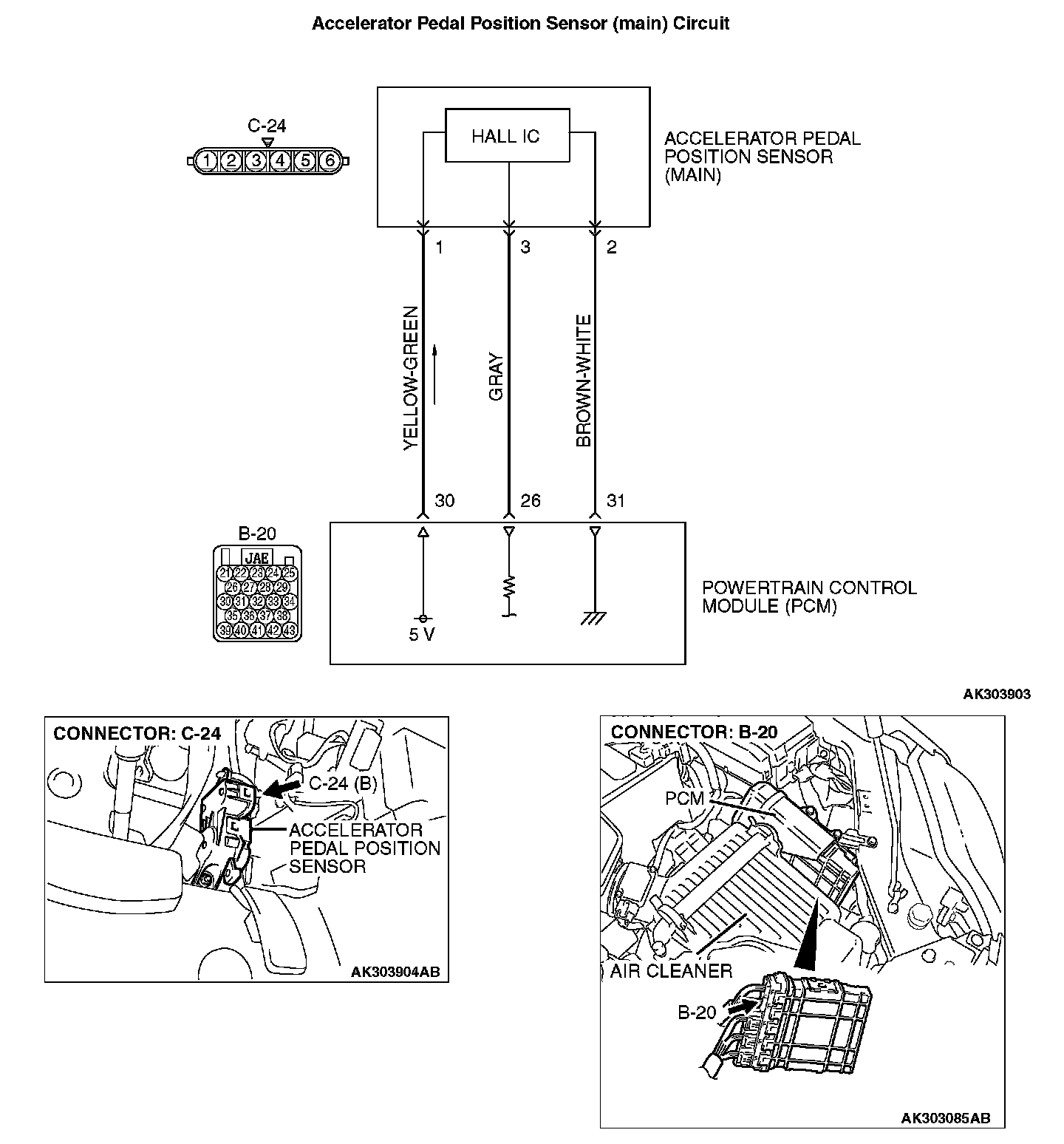 Accelerator Pedal Position Sensor (main) Circuit

C-24

1 2 3 4 5 6

HALL IC

ACCELERATOR PEDAL POSITION SENSOR (MAIN)

1 3 2

YELLOW-GREEN

GRAY

BROWN-WHITE

30 26 31

B-20

JAE

21 22 23 24 25
26 27 28 29
30 31 32 33 34
35 36 37 38
39 40 41 42 43

5 V

POWERTRAIN CONTROL MODULE (PCM)

AK303903

CONNECTOR: C-24

C-24 (B)

ACCELERATOR PEDAL POSITION SENSOR

AK303904AB

CONNECTOR: B-20

PCM

AIR CLEANER

B-20

AK303085AB