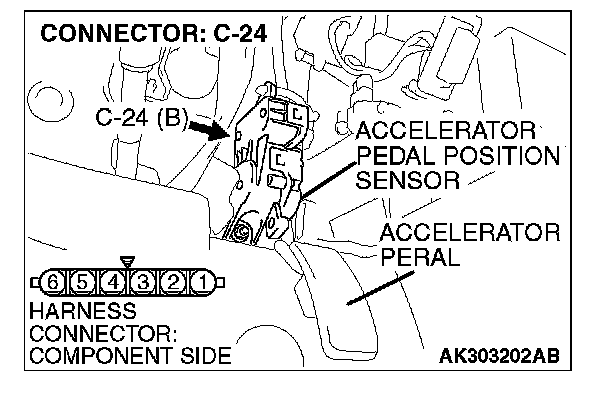 CONNECTOR: C-24

C-24 (B)

ACCELERATOR PEDAL POSITION SENSOR

ACCELERATOR PERAL

6 5 4 3 2 1

HARNESS CONNECTOR: COMPONENT SIDE

AK303202AB