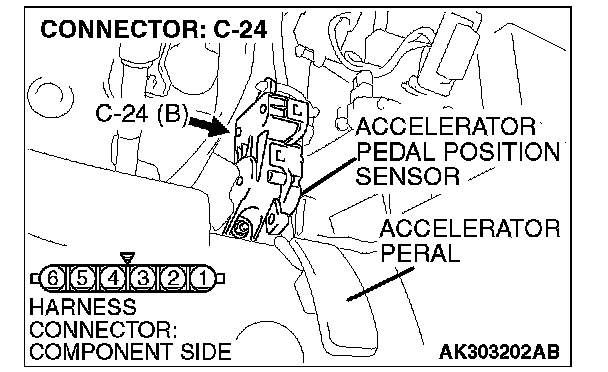 CONNECTOR: C-24

C-24 (B)

ACCELERATOR PEDAL POSITION SENSOR

ACCELERATOR PERAL

6 5 4 3 2 1

HARNESS CONNECTOR: COMPONENT SIDE

AK303202AB