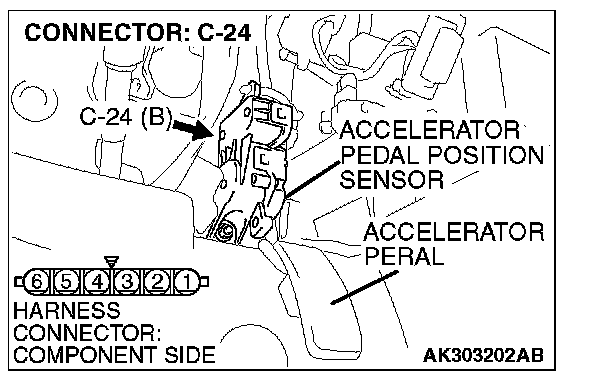 CONNECTOR: C-24

C-24 (B)

ACCELERATOR PEDAL POSITION SENSOR

ACCELERATOR PERAL

6 5 4 3 2 1

HARNESS CONNECTOR: COMPONENT SIDE

AK303202AB