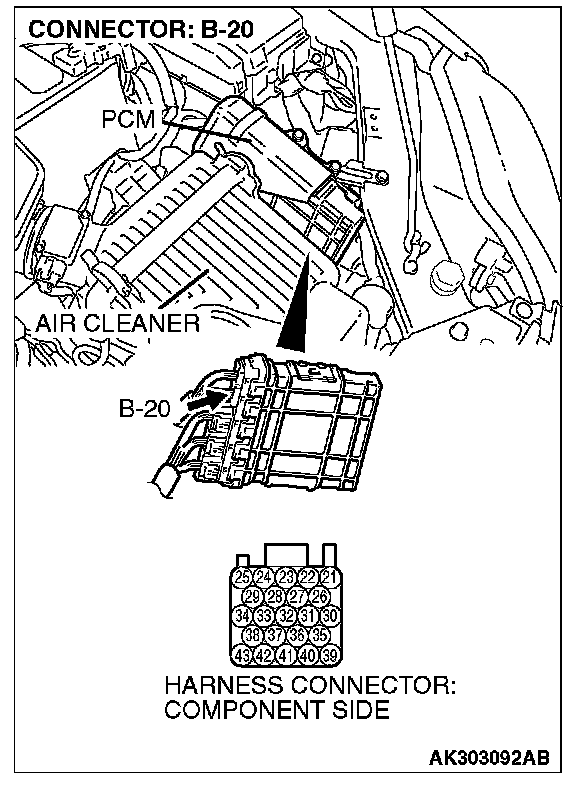 CONNECTOR: B-20

PCM

AIR CLEANER

B-20

25 24 23 22 21
29 28 27 26
34 33 32 31 30
38 37 36 35
43 42 41 40 39

HARNESS CONNECTOR: COMPONENT SIDE

AK303092AB