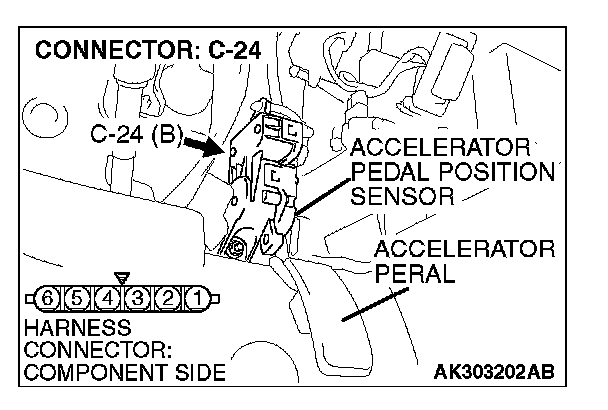 CONNECTOR: C-24

C-24 (B)

ACCELERATOR PEDAL POSITION SENSOR

ACCELERATOR PERAL

6 5 4 3 2 1

HARNESS CONNECTOR: COMPONENT SIDE

AK303202AB