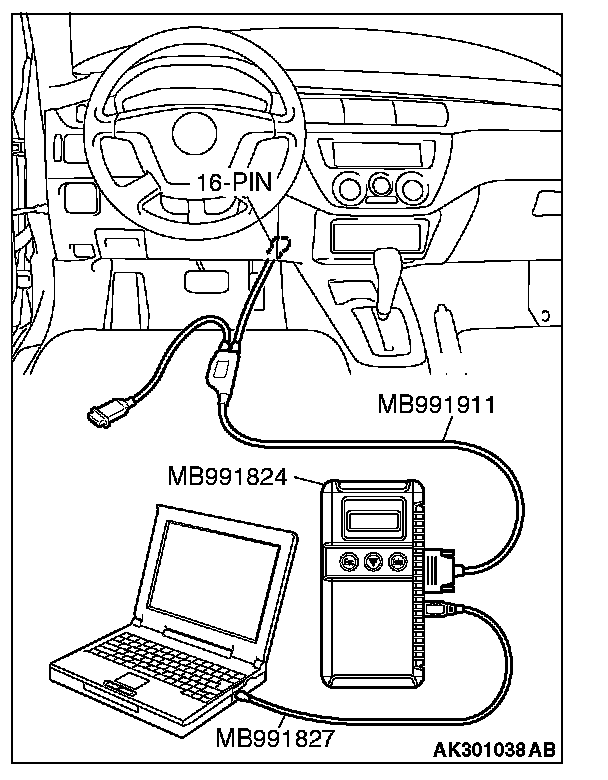 16-PIN

MB991911

MB991824

MB991827

AK301038 AB