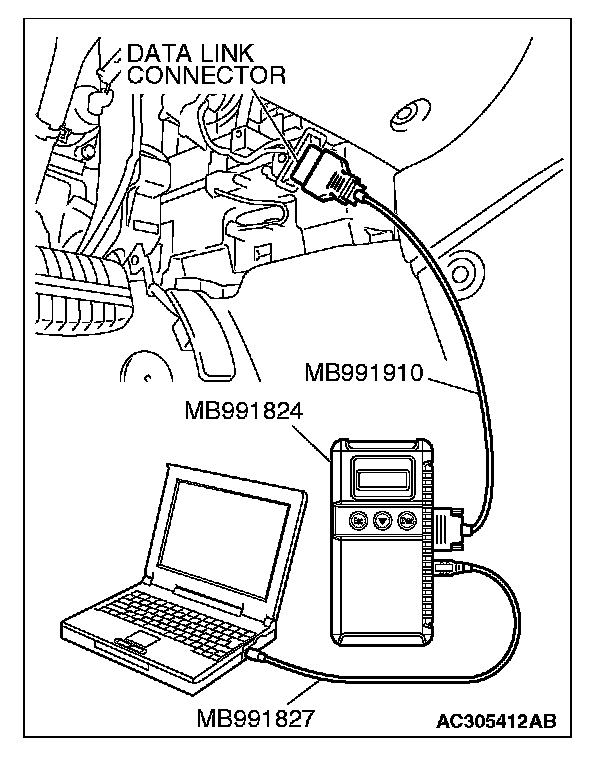 DATA LINK CONNECTOR

MB991910

MB991824

MB991827

AC305412AB