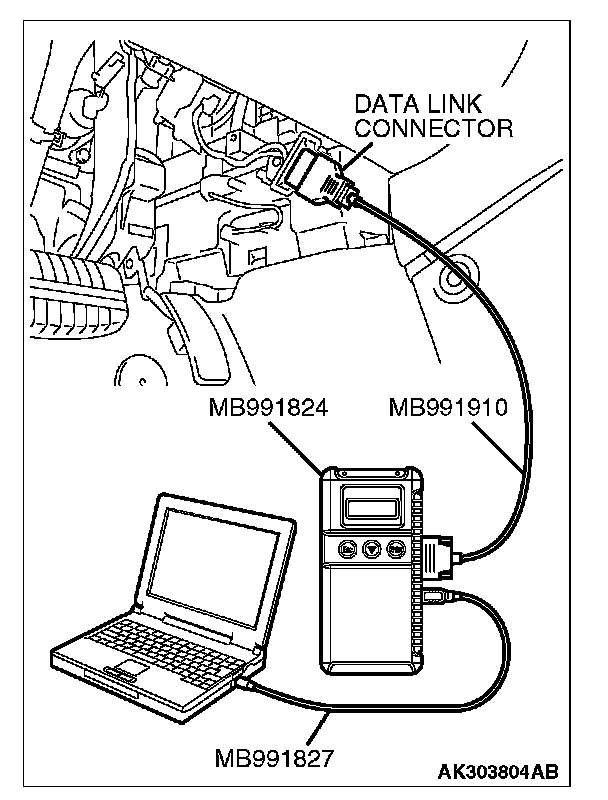 DATA LINK CONNECTOR

MB991824

MB991910

MB991827

AK303804AB