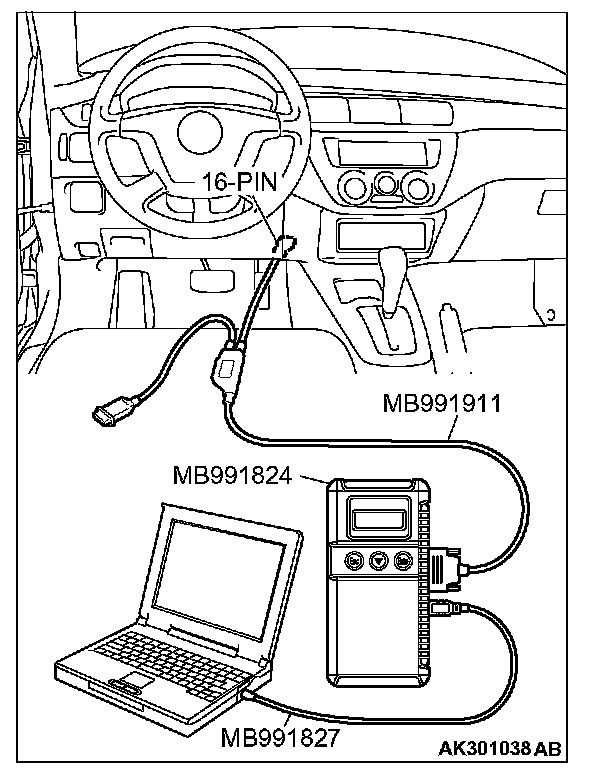 16-PIN
MB991911
MB991824
MB991827
AK301038 AB