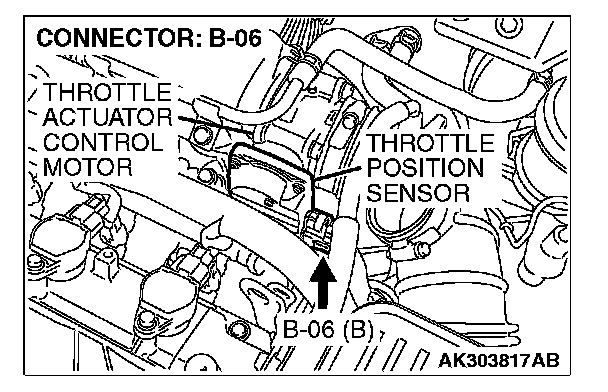 CONNECTOR: B-06

THROTTLE ACTUATOR CONTROL MOTOR

THROTTLE POSITION SENSOR

B-06 (B)

AK303817AB