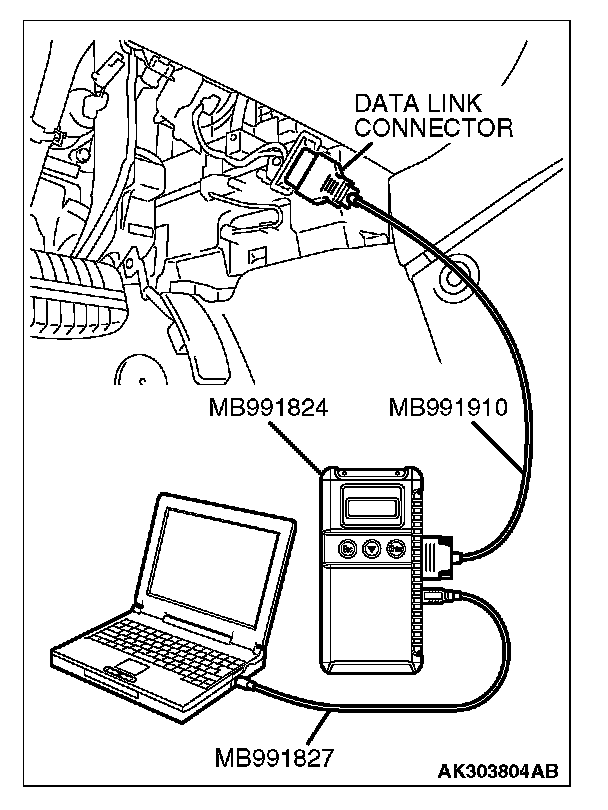 DATA LINK CONNECTOR

MB991824

MB991910

MB991827

AK303804AB