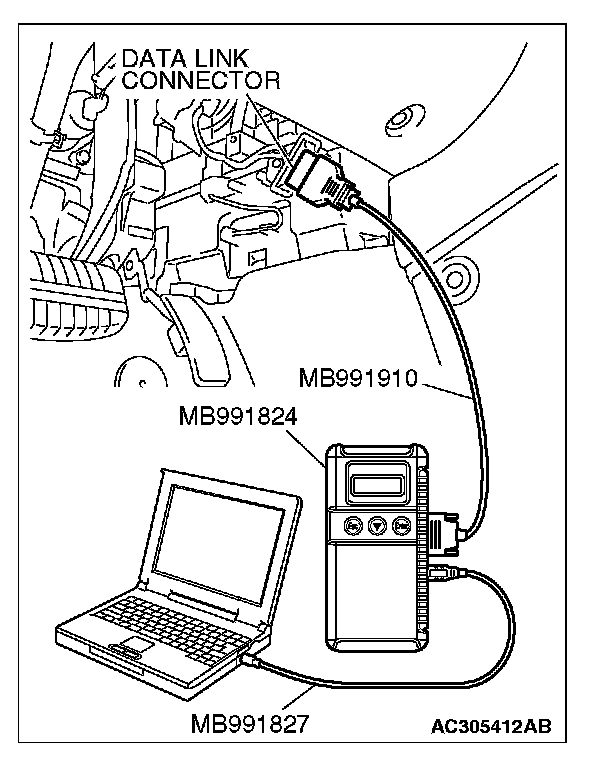 DATA LINK CONNECTOR

MB991910

MB991824

MB991827

AC305412AB