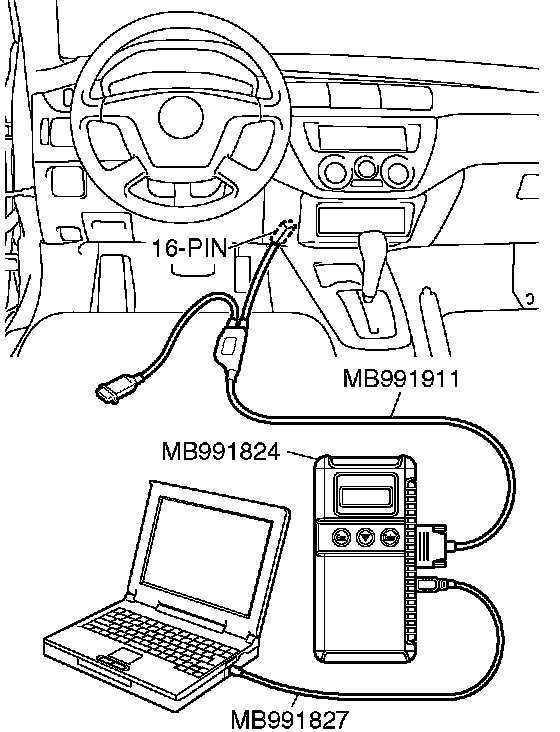 16-PIN
MB991911
MB991824
MB991827