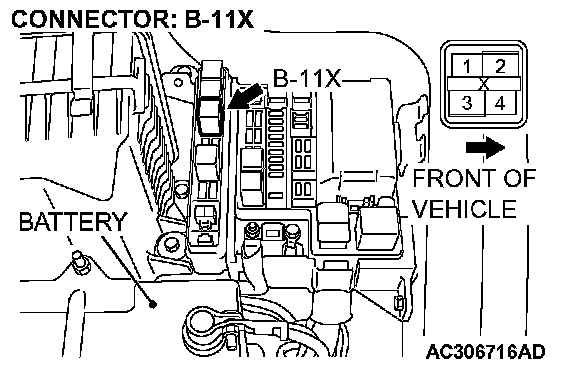 CONNECTOR: B-11X

B-11X

1 2
X
3 4

FRONT OF VEHICLE

BATTERY

AC306716AD