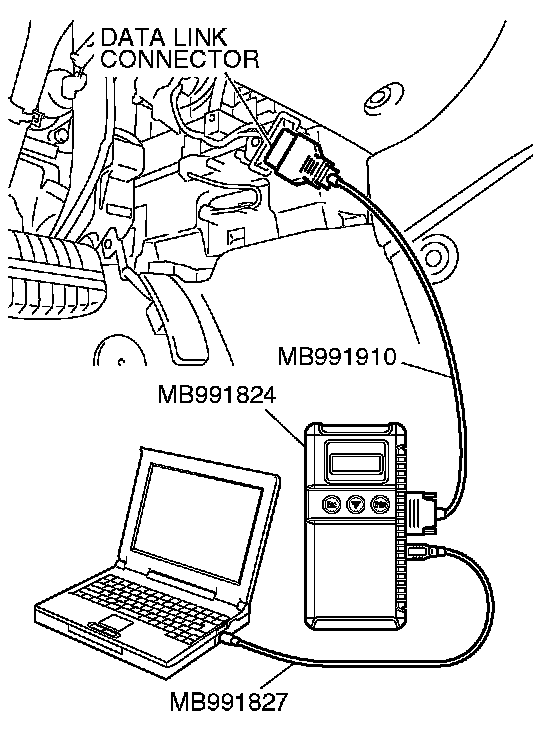 DATA LINK CONNECTOR

MB991910

MB991824

MB991827