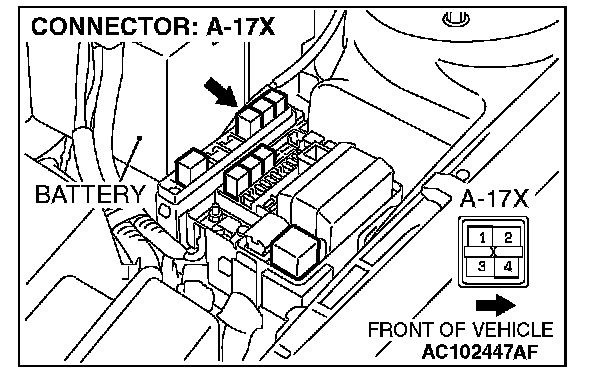 CONNECTOR: A-17X

BATTERY

A-17X

1 2

3 4

FRONT OF VEHICLE

AC102447AF