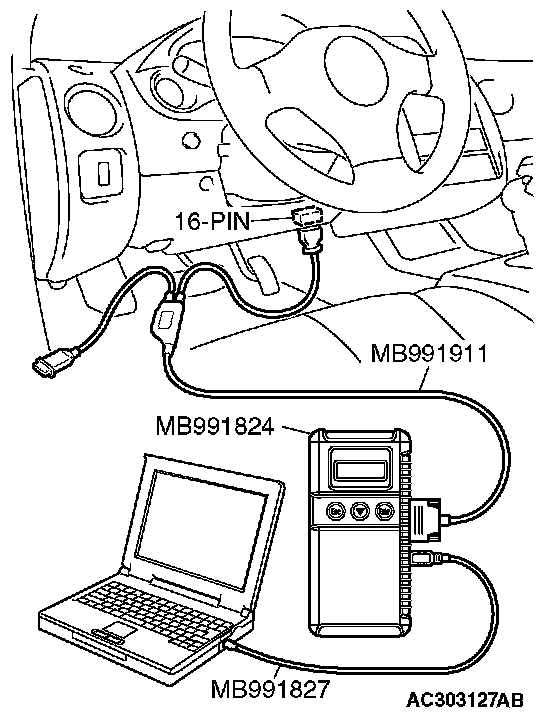 16-PIN

MB991911

MB991824

Esc

Enter

MB991827

AC303127AB