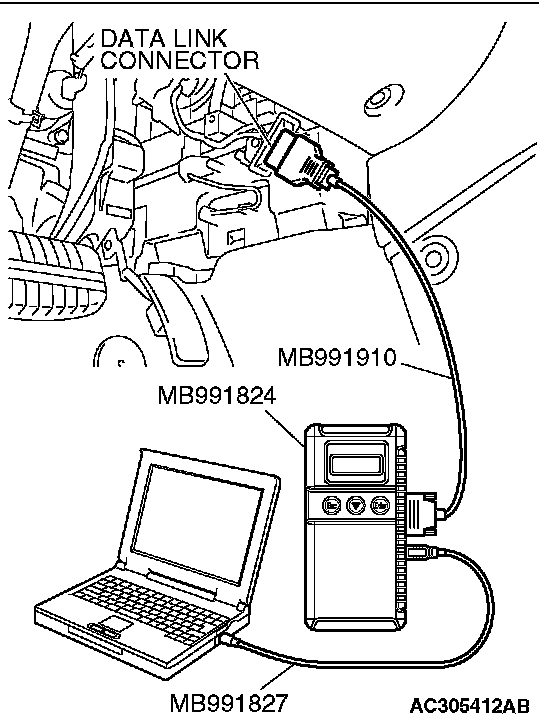 DATA LINK CONNECTOR

MB991910

MB991824

MB991827

AC305412AB