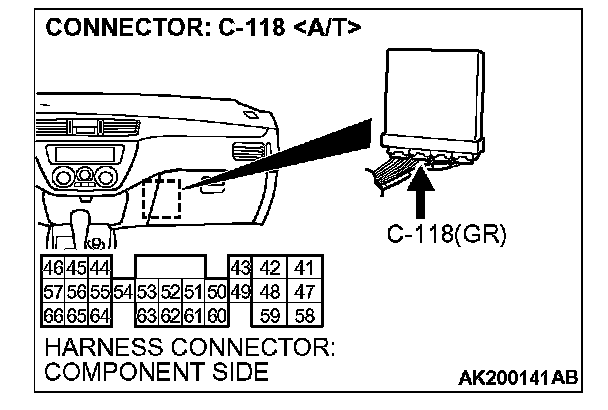 CONNECTOR: C-118 <A/T>

C-118(GR)

46 45 44 43 42 41
57 56 55 54 53 52 51 50 49 48 47
66 65 64 63 62 61 60 59 58

HARNESS CONNECTOR:
COMPONENT SIDE

AK200141AB