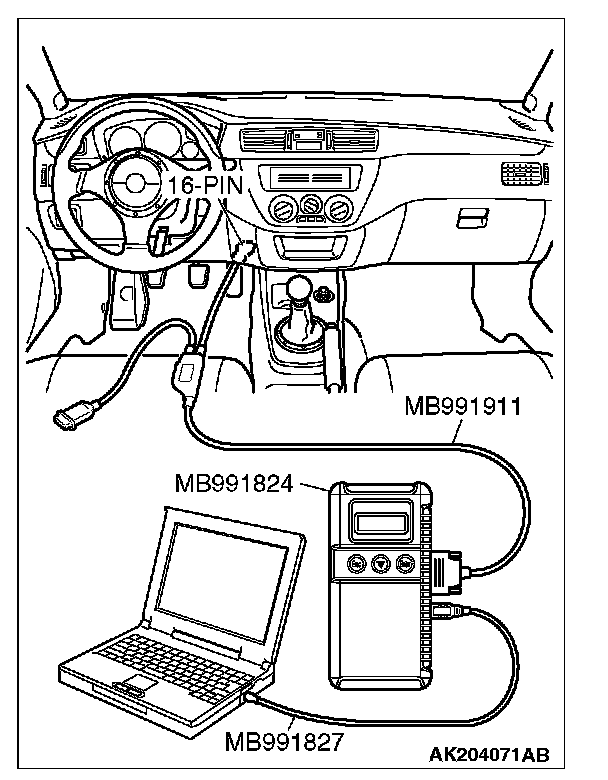 16-PIN
MB991911
MB991824
MB991827
AK204071AB