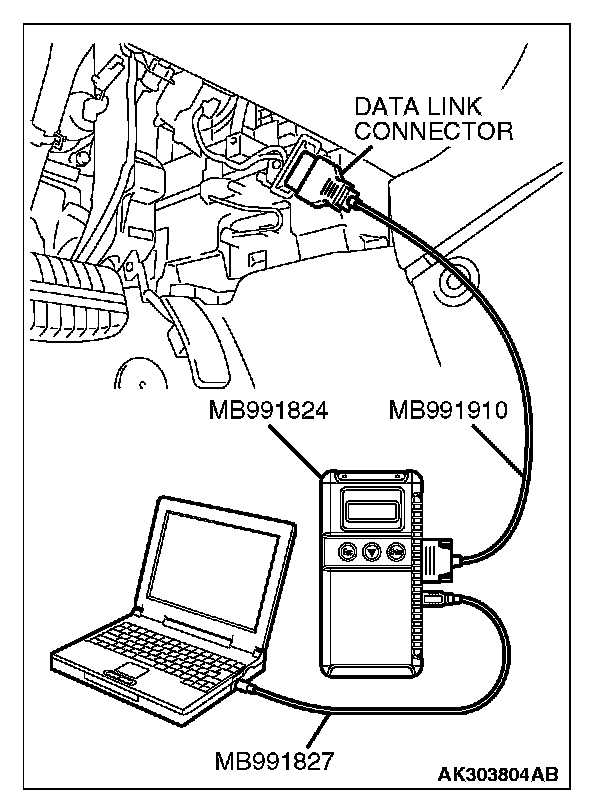 DATA LINK CONNECTOR

MB991824

MB991910

MB991827

AK303804AB