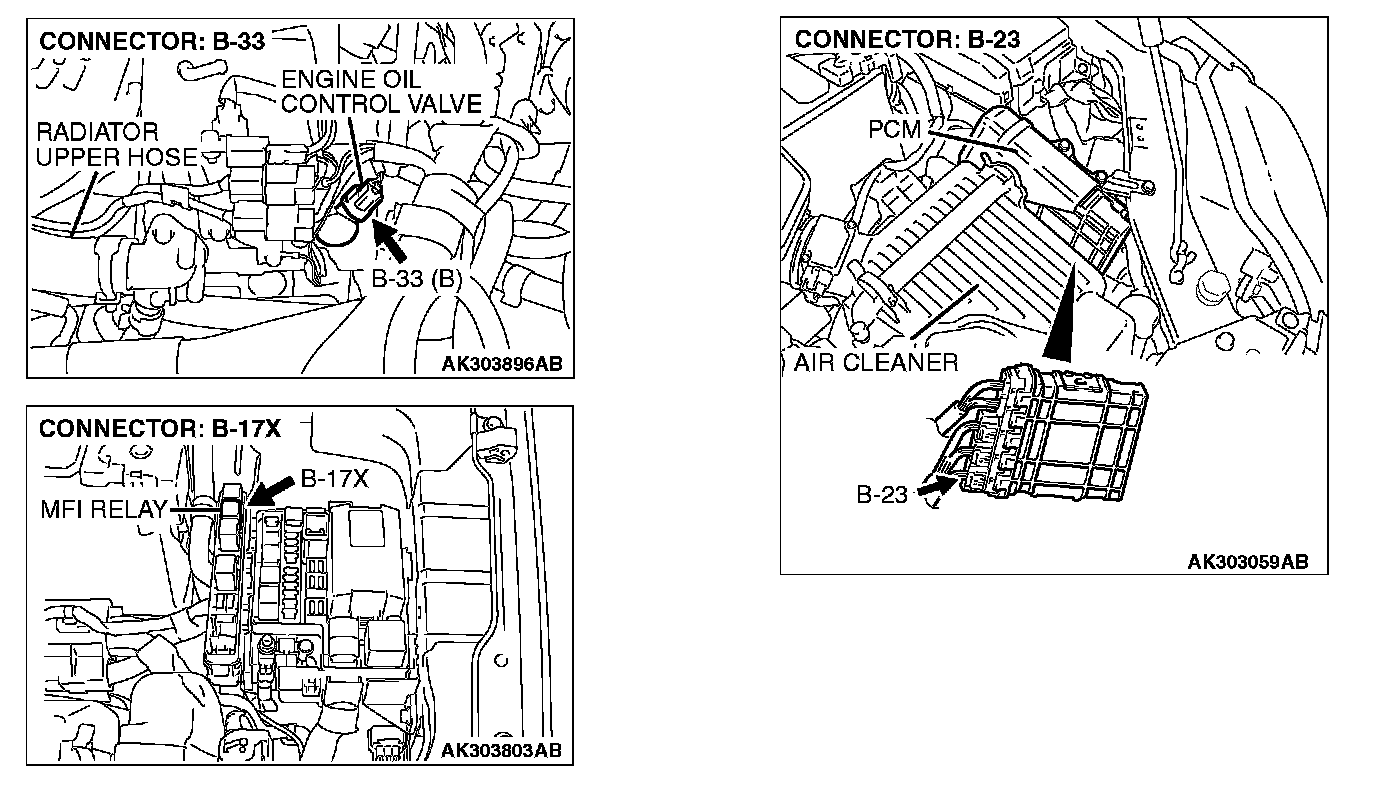 CONNECTOR: B-33

ENGINE OIL CONTROL VALVE

RADIATOR UPPER HOSE

B-33 (B)

AK303896AB

CONNECTOR: B-17X

B-17X

MFI RELAY

AK303803AB

CONNECTOR: B-23

PCM

AIR CLEANER

B-23

AK303059AB