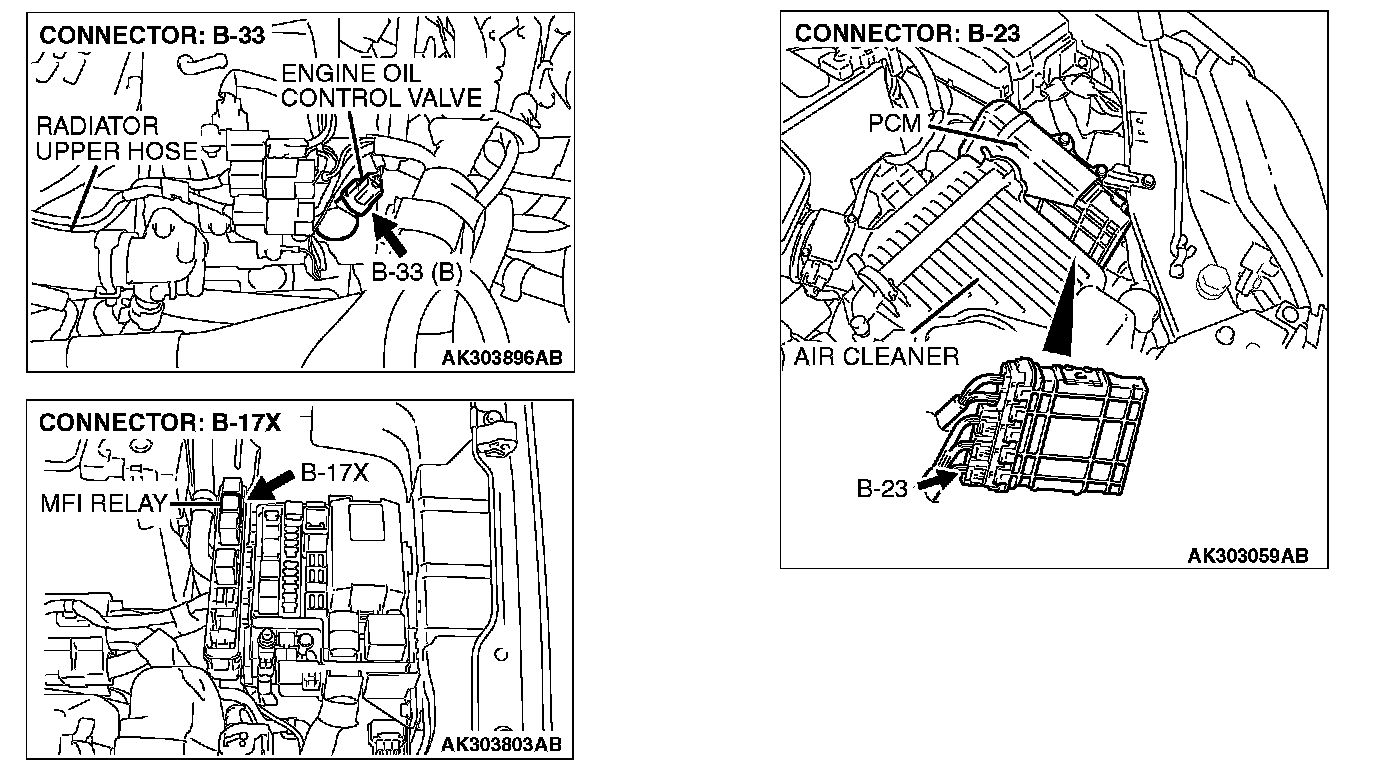 CONNECTOR: B-33

ENGINE OIL CONTROL VALVE

RADIATOR UPPER HOSE

B-33 (B)

AK303896AB

CONNECTOR: B-17X

B-17X

MFI RELAY

AK303803AB

CONNECTOR: B-23

PCM

AIR CLEANER

B-23

AK303059AB