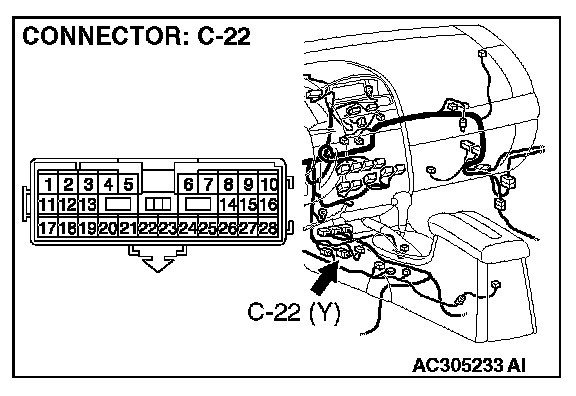 CONNECTOR: C-22

1 2 3 4 5 6 7 8 9 10
11 12 13 14 15 16
17 18 19 20 21 22 23 24 25 26 27 28

C-22 (Y)

AC305233 AI