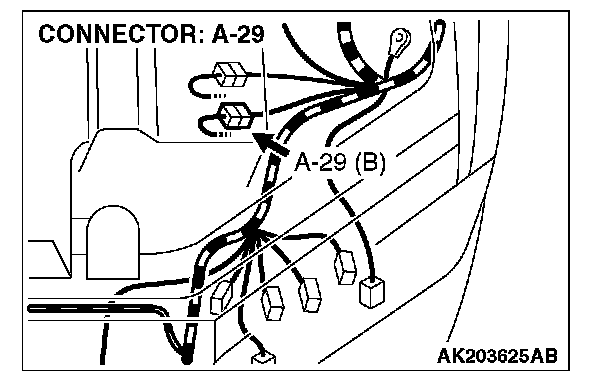 CONNECTOR: A-29

A-29 (B)

AK203625AB