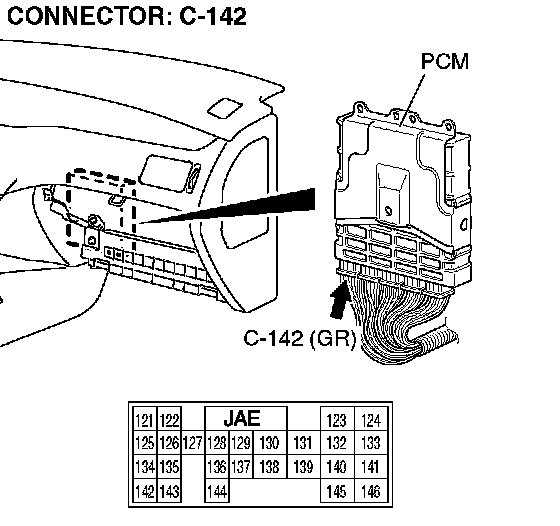 CONNECTOR: C-142

PCM

C-142 (GR)

| 121 | 122 | | JAE | | | | 123 | 124 |
|---|---|---|---|---|---|---|---|---|
| 125 | 126 | 127 | 128 | 129 | 130 | 131 | 132 | 133 |
| 134 | 135 | | 136 | 137 | 138 | 139 | 140 | 141 |
| 142 | 143 | | 144 | | | | 145 | 146 |