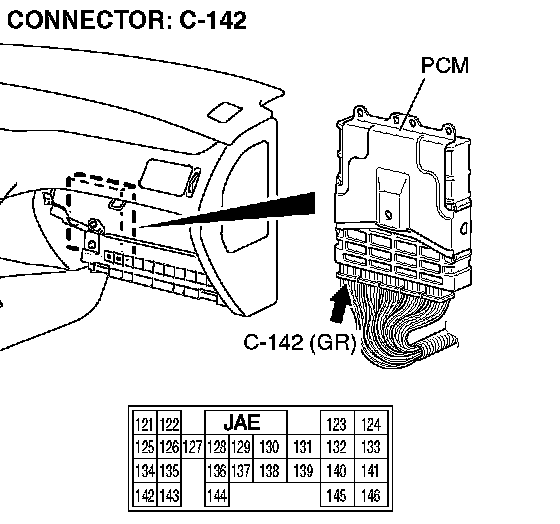 CONNECTOR: C-142

PCM

C-142 (GR)

| 121 | 122 | | JAE | | | | 123 | 124 |
|---|---|---|---|---|---|---|---|---|
| 125 | 126 | 127 | 128 | 129 | 130 | 131 | 132 | 133 |
| 134 | 135 | | 136 | 137 | 138 | 139 | 140 | 141 |
| 142 | 143 | | 144 | | | | 145 | 146 |