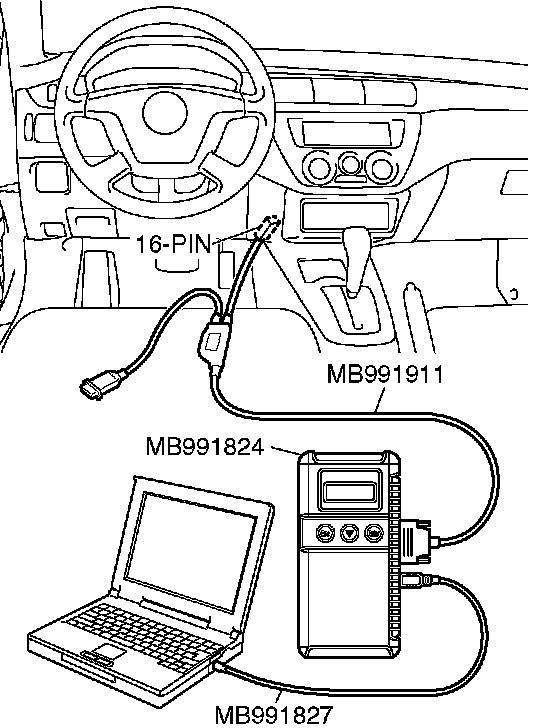 16-PIN

MB991911

MB991824

MB991827