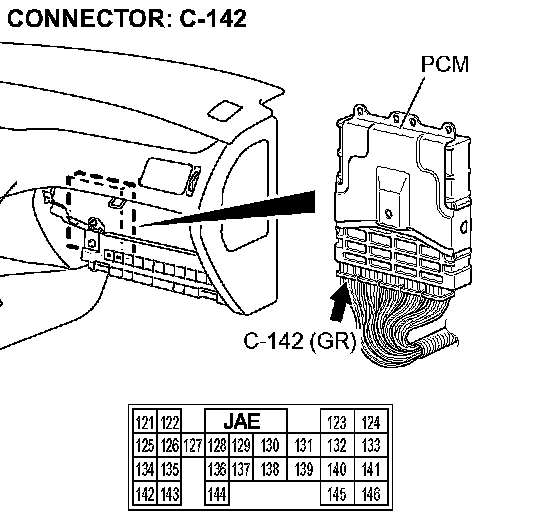 CONNECTOR: C-142

PCM

C-142 (GR)

| 121 | 122 | | JAE | | | | 123 | 124 |
|---|---|---|---|---|---|---|---|---|
| 125 | 126 | 127 | 128 | 129 | 130 | 131 | 132 | 133 |
| 134 | 135 | | 136 | 137 | 138 | 139 | 140 | 141 |
| 142 | 143 | | 144 | | | | 145 | 146 |