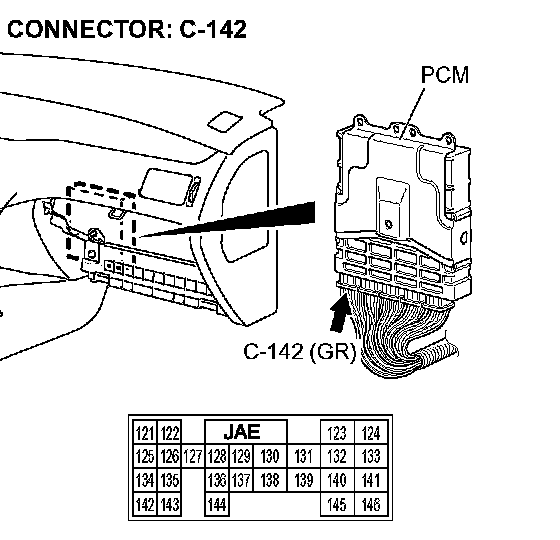 CONNECTOR: C-142

PCM

C-142 (GR)

| 121 | 122 | | JAE | | | | 123 | 124 |
|---|---|---|---|---|---|---|---|---|
| 125 | 126 | 127 | 128 | 129 | 130 | 131 | 132 | 133 |
| 134 | 135 | | 136 | 137 | 138 | 139 | 140 | 141 |
| 142 | 143 | | 144 | | | | 145 | 146 |