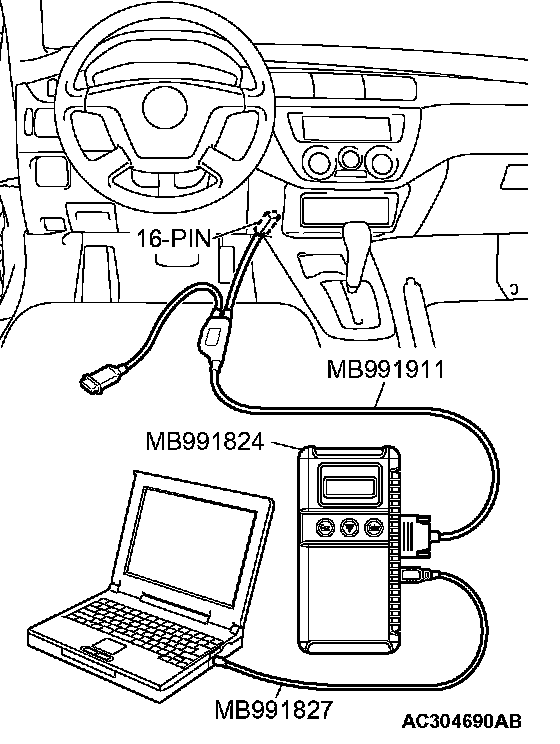 16-PIN
MB991911
MB991824
MB991827
AC304690AB