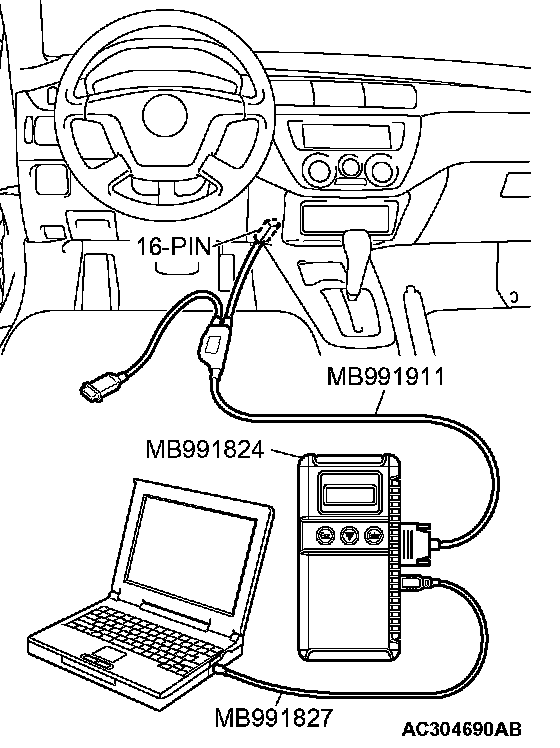 16-PIN
MB991911
MB991824
MB991827
AC304690AB