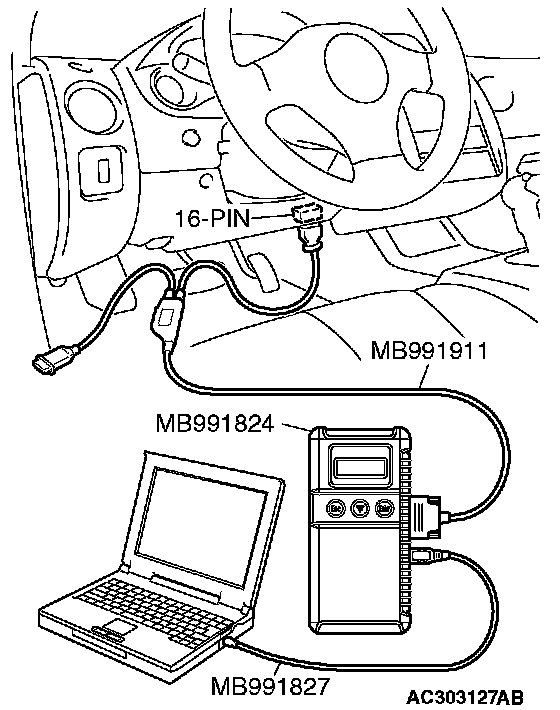 16-PIN

MB991911

MB991824

MB991827

AC303127AB