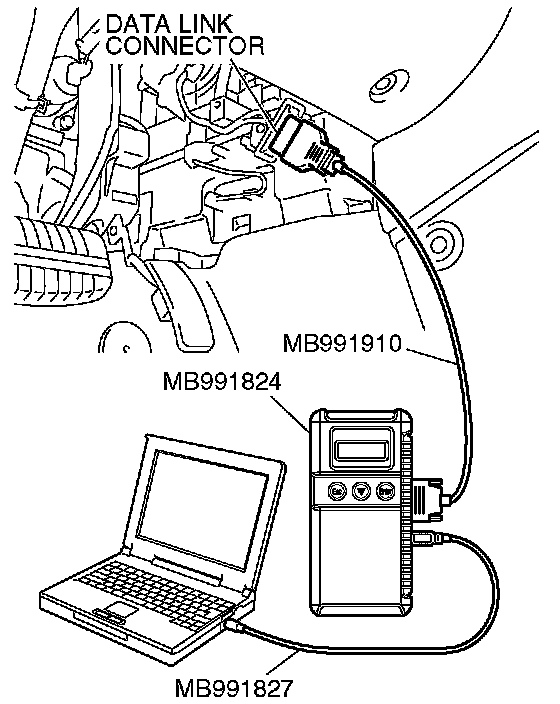 DATA LINK CONNECTOR

MB991910

MB991824

MB991827