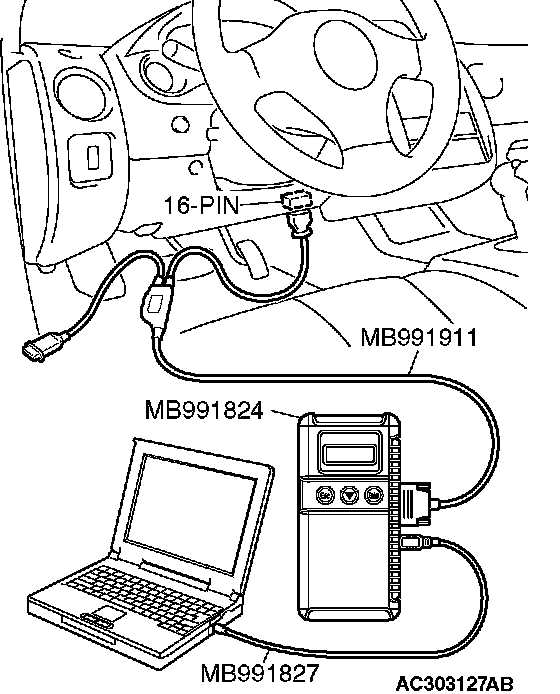 16-PIN
MB991911
MB991824
MB991827
AC303127AB