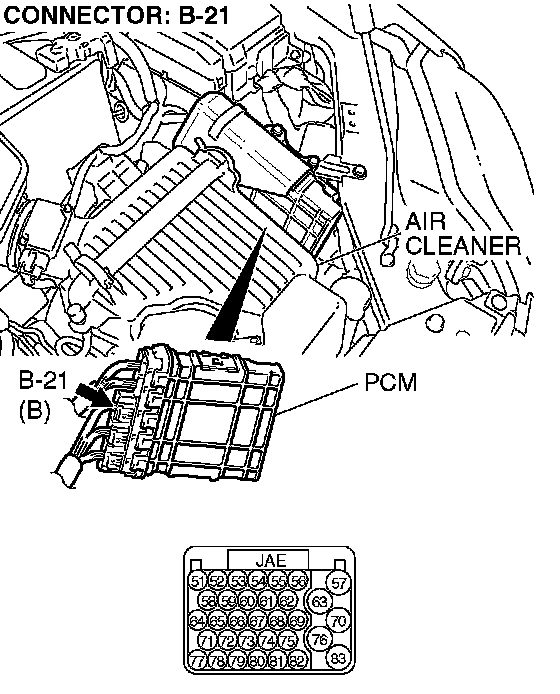 CONNECTOR: B-21

AIR CLEANER

B-21
(B)

PCM

JAE

51 52 53 54 55 56 57
58 59 60 61 62 63
64 65 66 67 68 69 70
71 72 73 74 75 76
77 78 79 80 81 82 83