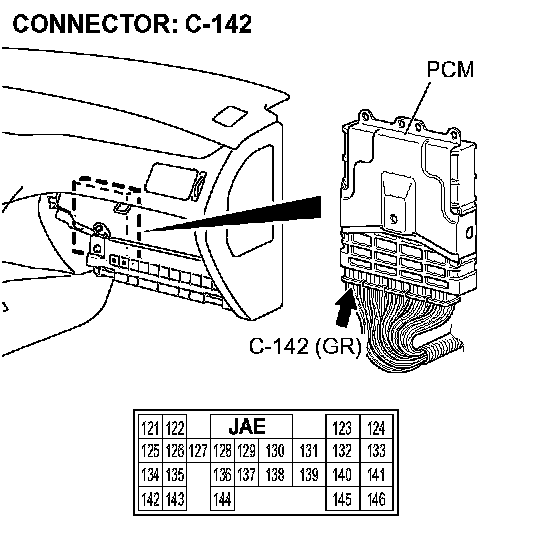 CONNECTOR: C-142

PCM

C-142 (GR)

| 121 | 122 |  | JAE |  |  |  | 123 | 124 |
|---|---|---|---|---|---|---|---|---|
| 125 | 126 | 127 | 128 | 129 | 130 | 131 | 132 | 133 |
| 134 | 135 |  | 136 | 137 | 138 | 139 | 140 | 141 |
| 142 | 143 |  | 144 |  |  |  | 145 | 146 |