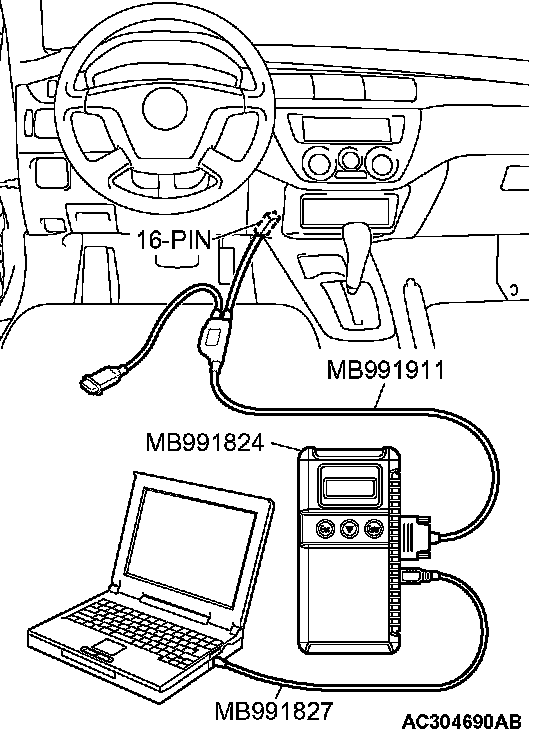 16-PIN
MB991911
MB991824
MB991827
AC304690AB