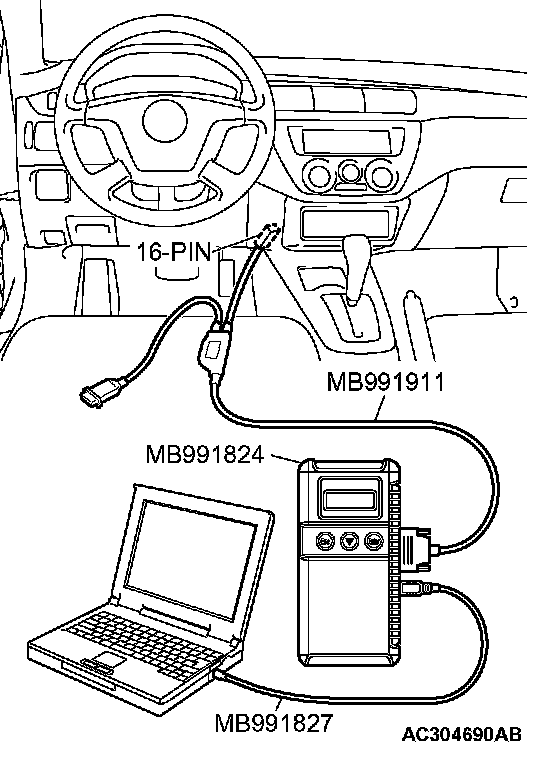 16-PIN

MB991911

MB991824

MB991827

AC304690AB