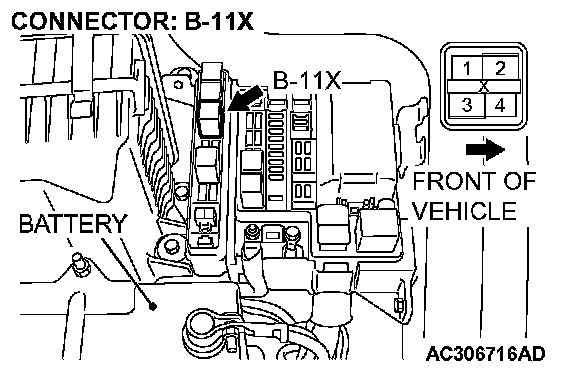 CONNECTOR: B-11X

B-11X

1 2
X
3 4

FRONT OF VEHICLE

BATTERY

AC306716AD