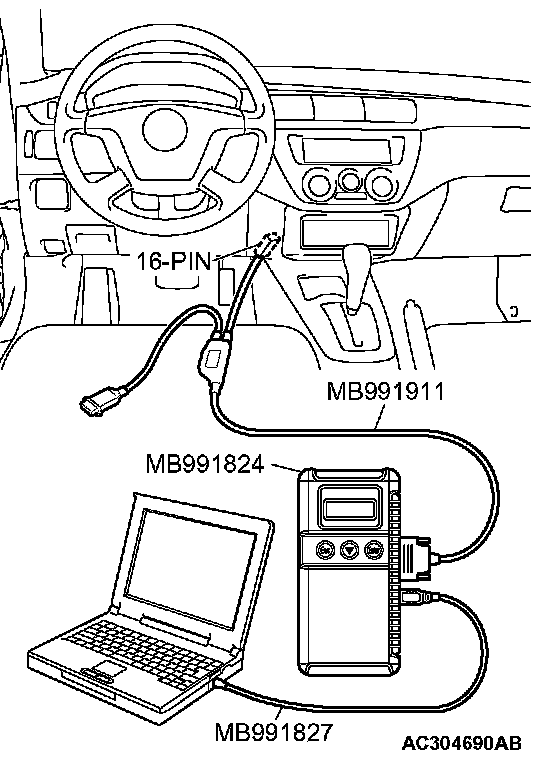 16-PIN
MB991911
MB991824
MB991827
AC304690AB