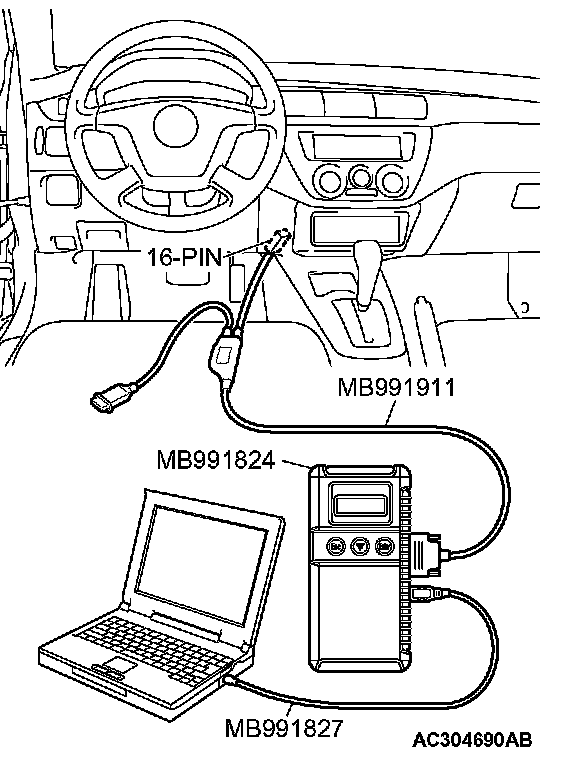 16-PIN
MB991911
MB991824
MB991827
AC304690AB