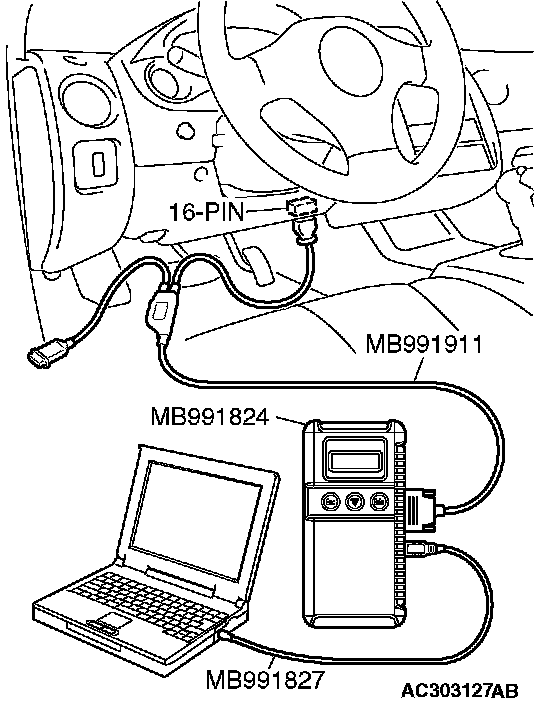 16-PIN

MB991911

MB991824

MB991827

AC303127AB