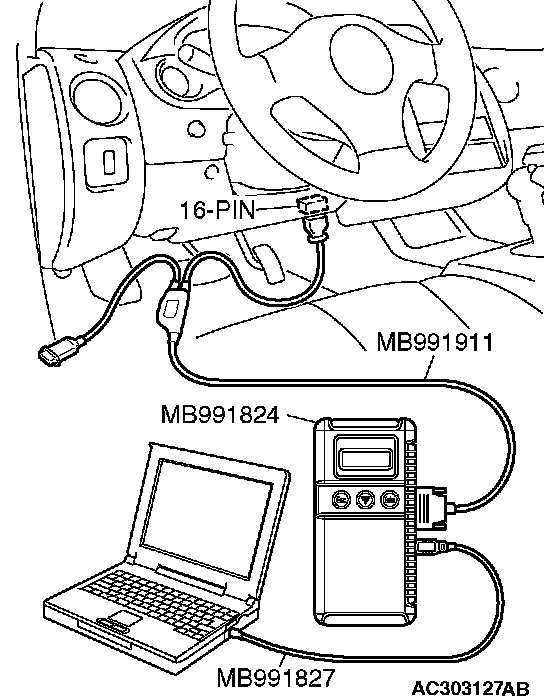 16-PIN

MB991911

MB991824

MB991827

AC303127AB