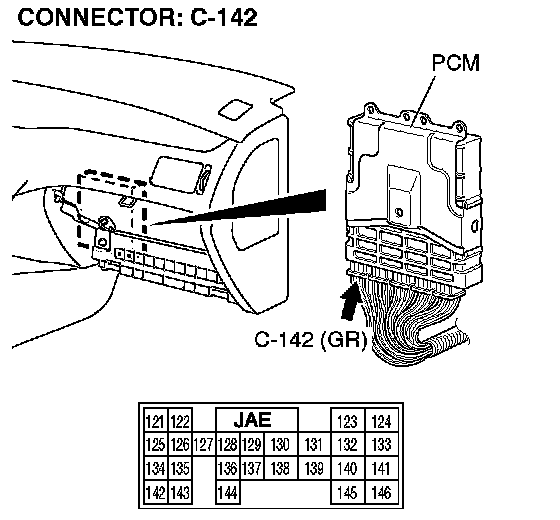 CONNECTOR: C-142

PCM

C-142 (GR)

| 121 | 122 | | JAE | | | | 123 | 124 |
|---|---|---|---|---|---|---|---|---|
| 125 | 126 | 127 | 128 | 129 | 130 | 131 | 132 | 133 |
| 134 | 135 | | 136 | 137 | 138 | 139 | 140 | 141 |
| 142 | 143 | | 144 | | | | 145 | 146 |