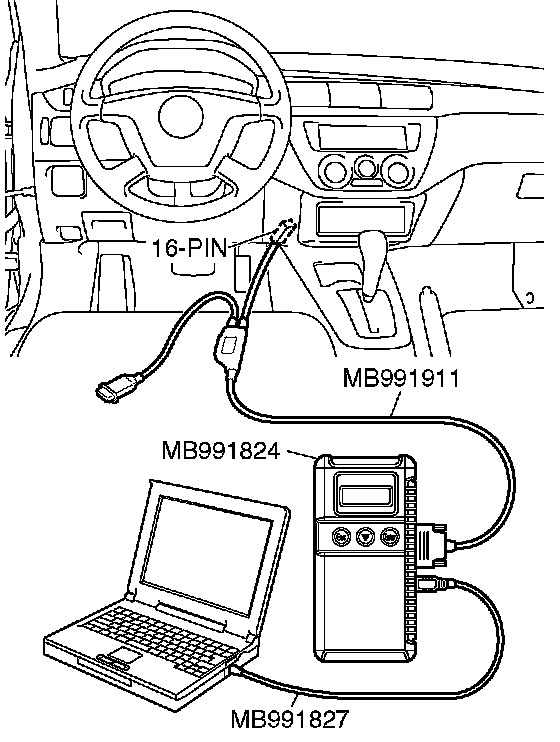 16-PIN

MB991911

MB991824

MB991827